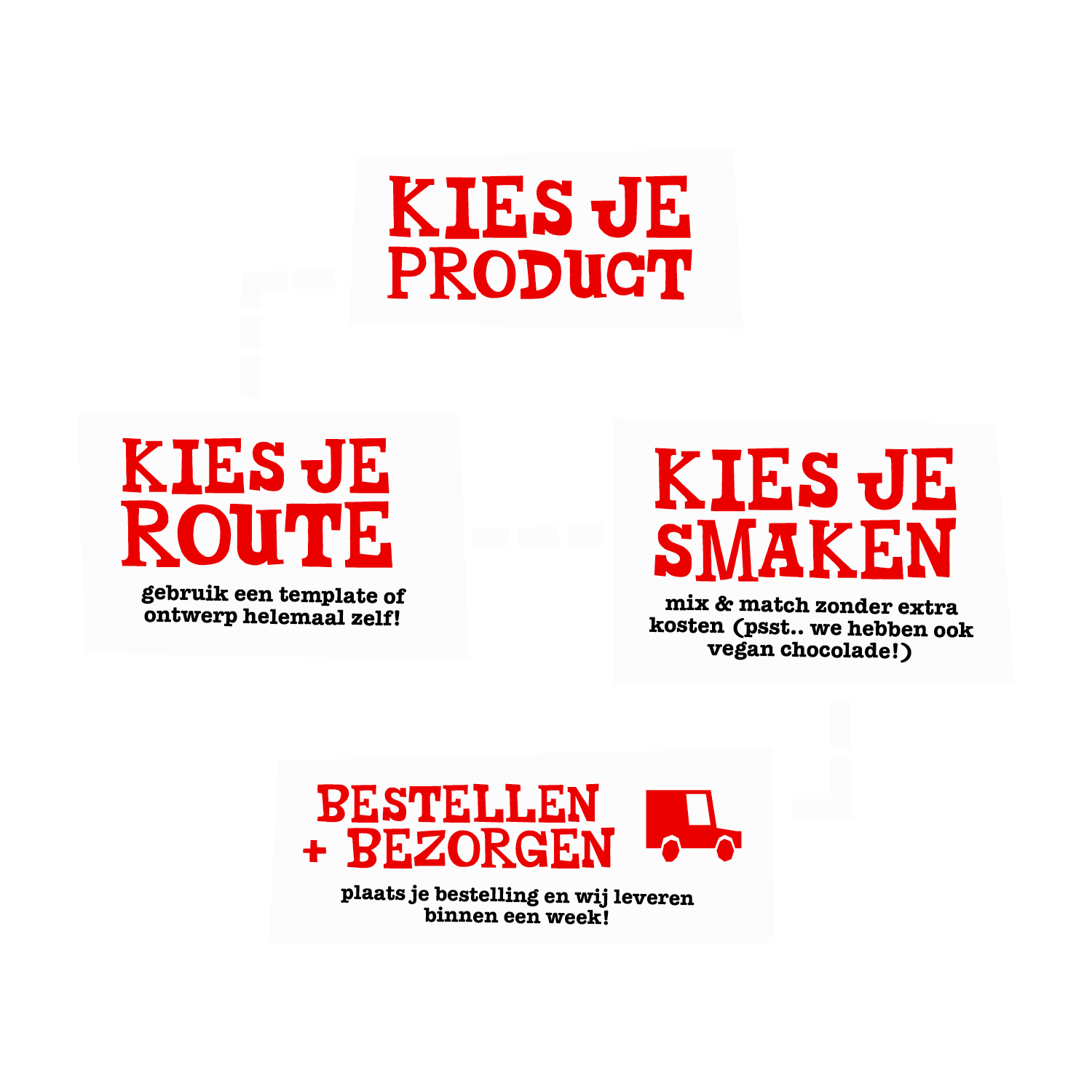 KIES JE PRODUCT

KIES JE ROUTE

gebruik een template of ontwerp helemaal zelf!

KIES JE SMAKEN

mix & match zonder extra kosten (psst.. we hebben ook vegan chocolade!)

BESTELLEN + BEZORGEN

plaats je bestelling en wij leveren binnen een week!